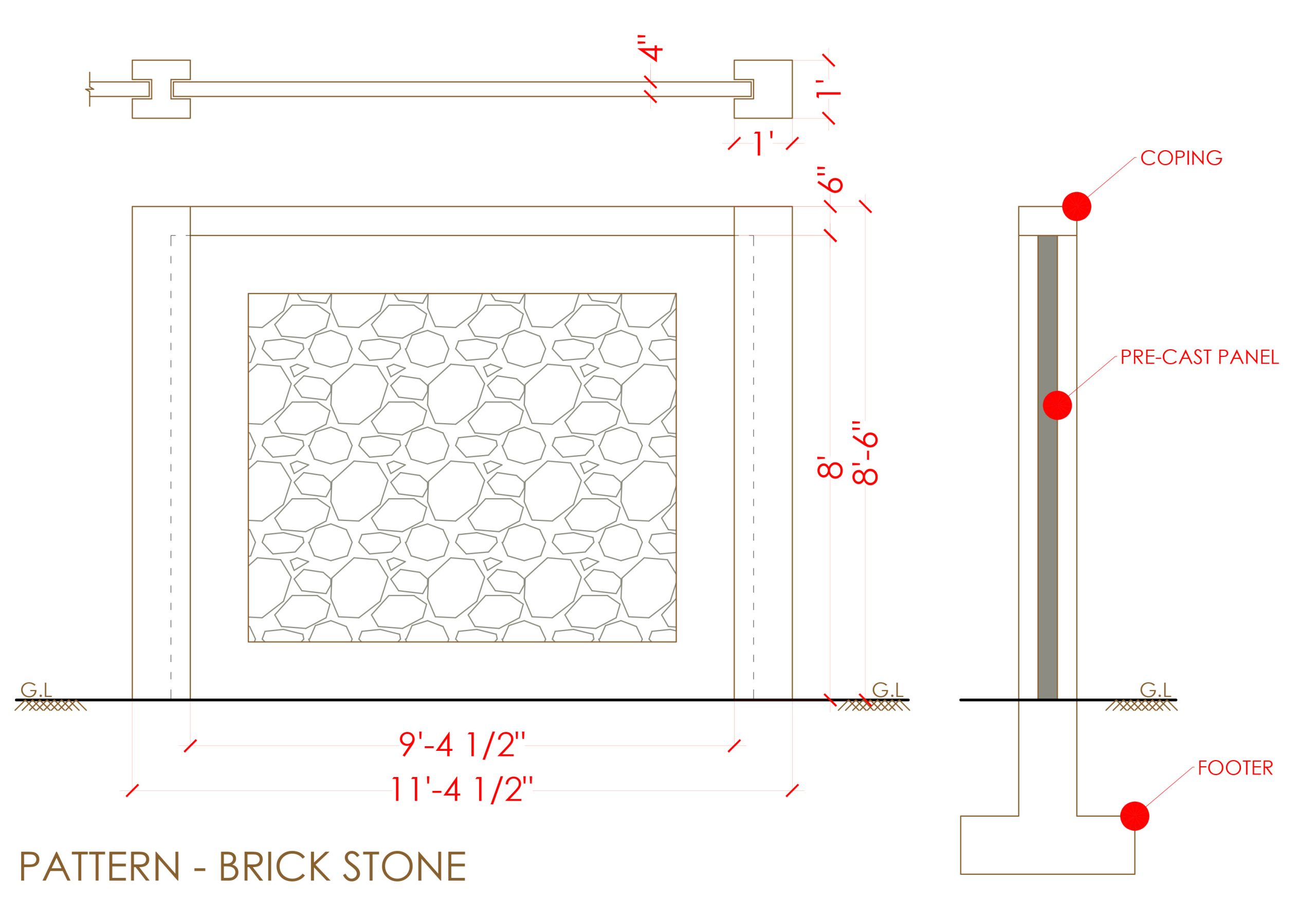 4"
1'
1'
6"
COPING
PRE-CAST PANEL
8'
8'-6"
G.L
G.L
G.L
9'-4 1/2"
11'-4 1/2"
FOOTER
PATTERN - BRICK STONE